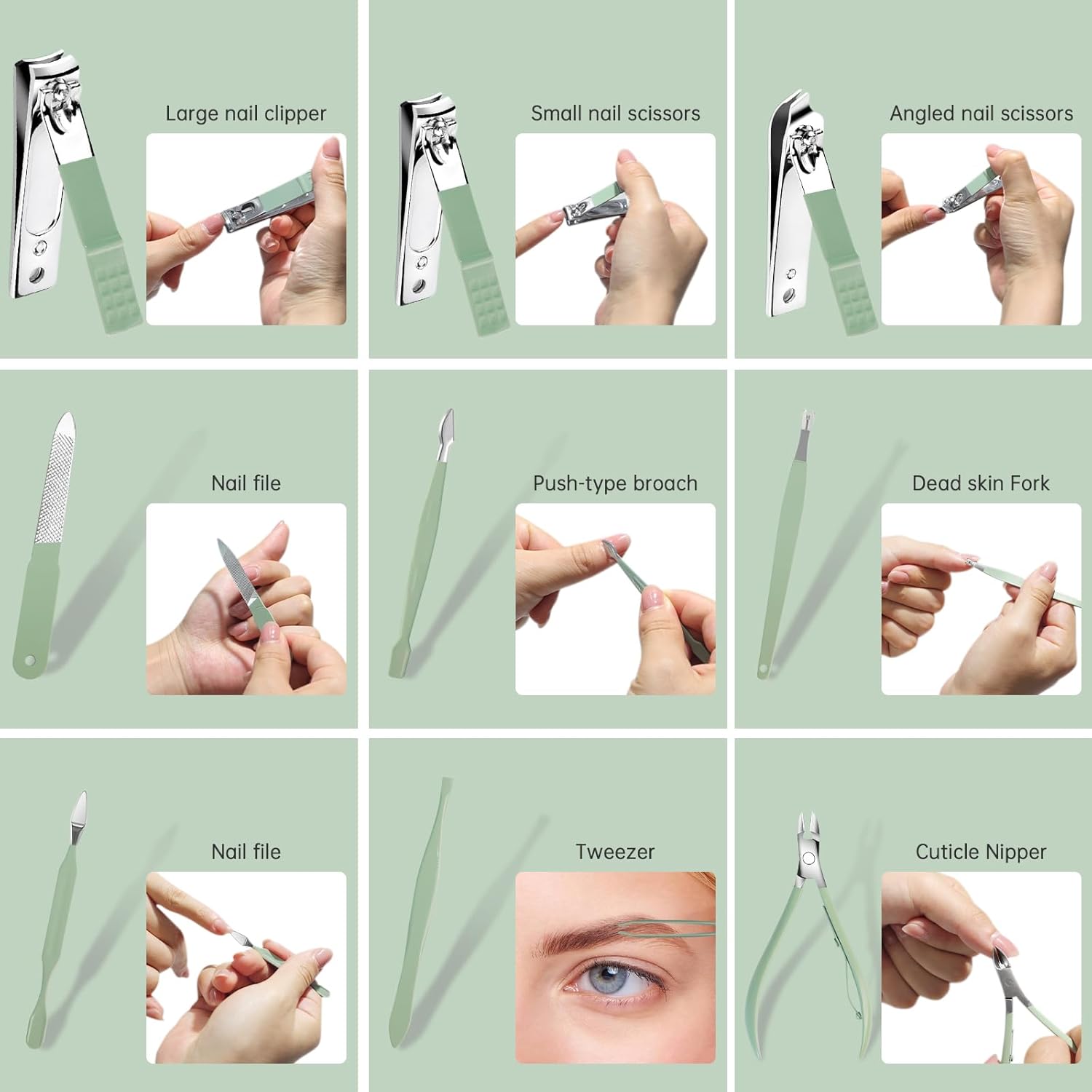 Large nail clipper

Small nail scissors

Angled nail scissors

Nail file

Push-type broach

Dead skin Fork

Nail file

Tweezer

Cuticle Nipper